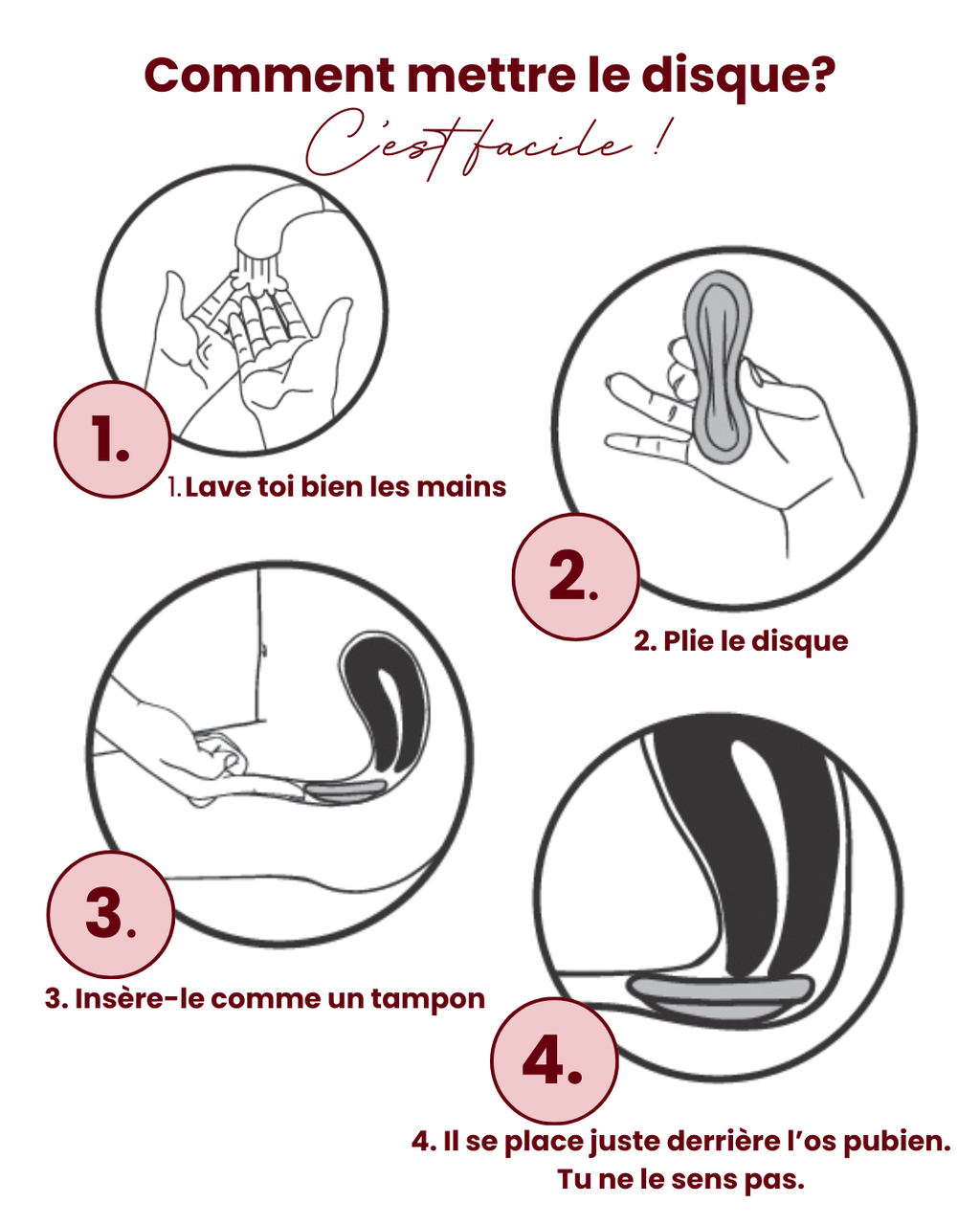 Comment mettre le disque?

C'est facile !

1.

1. Lave toi bien les mains

2.

2. Plie le disque

3.

3. Insère-le comme un tampon

4.

4. Il se place juste derrière l'os pubien. Tu ne le sens pas.